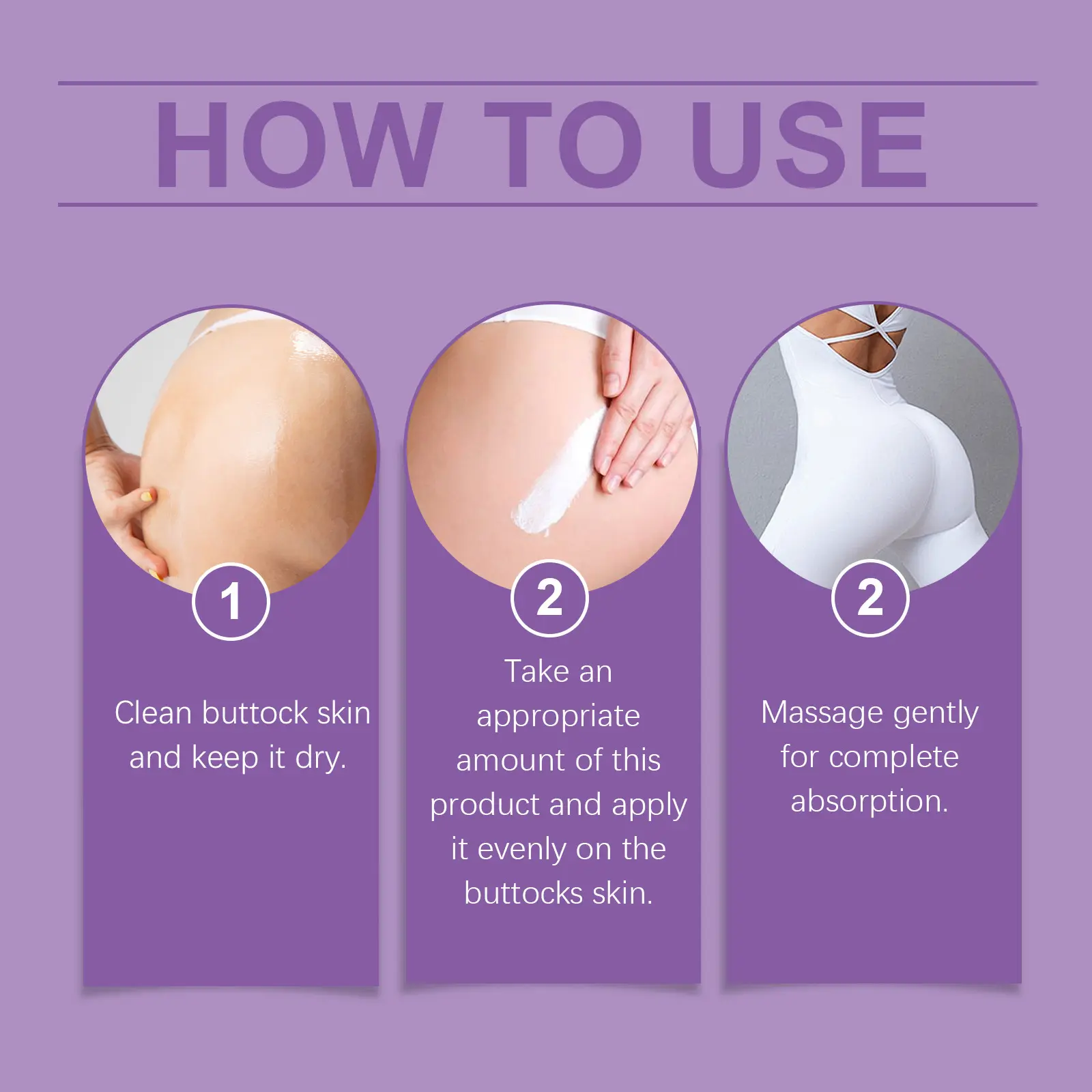 HOW TO USE

1

Clean buttock skin and keep it dry.

2

Take an appropriate amount of this product and apply it evenly on the buttocks skin.

2

Massage gently for complete absorption.